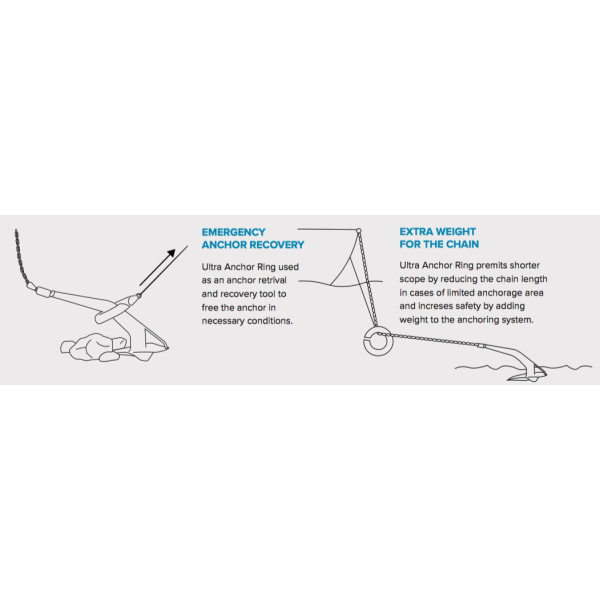 EMERGENCY ANCHOR RECOVERY

Ultra Anchor Ring used as an anchor retrival and recovery tool to free the anchor in necessary conditions.

EXTRA WEIGHT FOR THE CHAIN

Ultra Anchor Ring premits shorter scope by reducing the chain length in cases of limited anchorage area and increses safety by adding weight to the anchoring system.